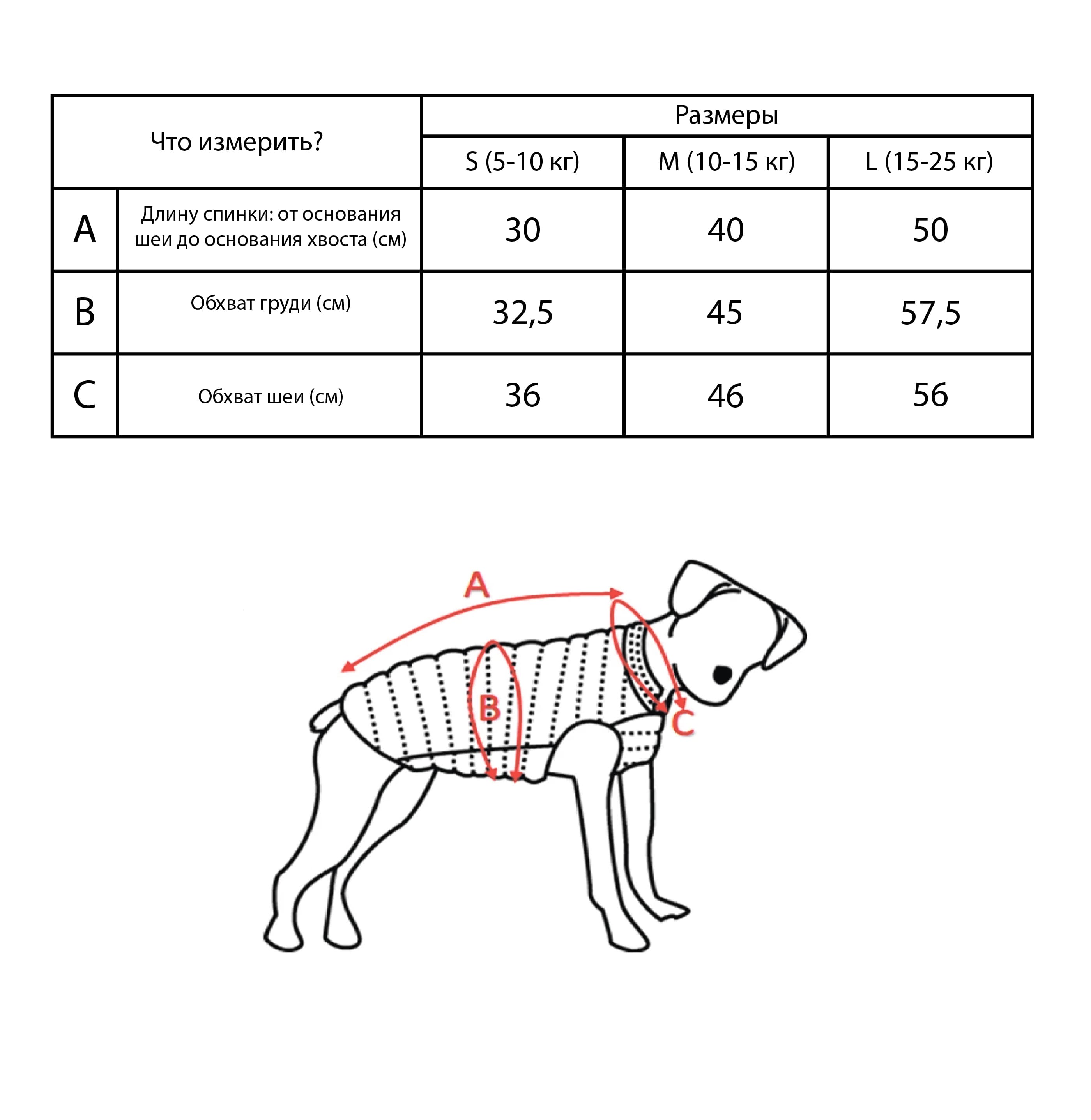 | Что измерить? | | Размеры | | |
|---|---|---|---|---|
| | | S (5-10 кг) | M (10-15 кг) | L (15-25 кг) |
| A | Длину спинки: от основания шеи до основания хвоста (см) | 30 | 40 | 50 |
| B | Обхват груди (см) | 32,5 | 45 | 57,5 |
| C | Обхват шеи (см) | 36 | 46 | 56 |

A

B

C